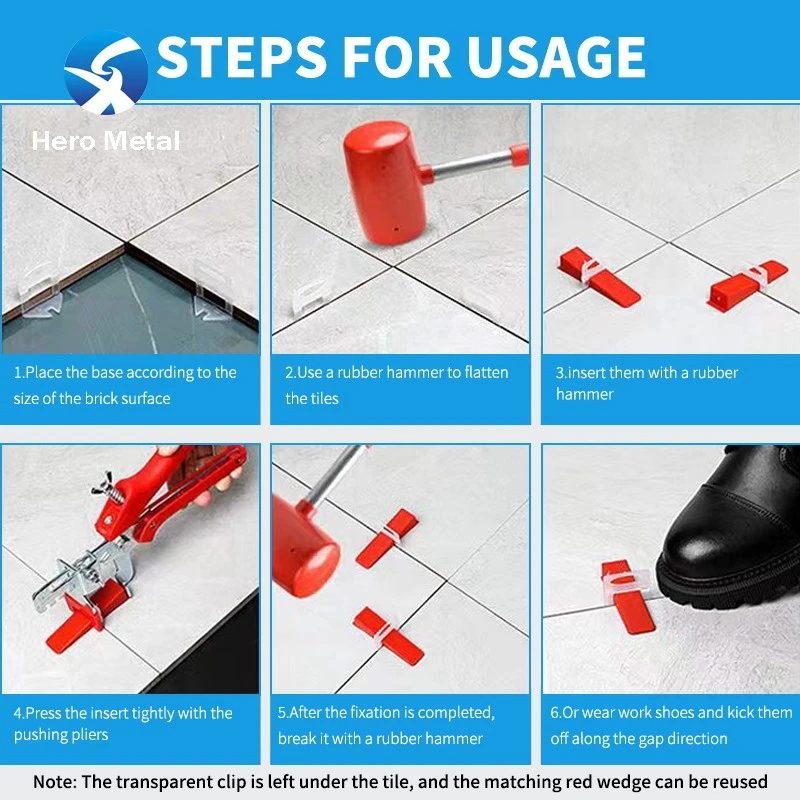 STEPS FOR USAGE

Hero Metal

1.Place the base according to the size of the brick surface

2.Use a rubber hammer to flatten the tiles

3.insert them with a rubber hammer

4.Press the insert tightly with the pushing pliers

5.After the fixation is completed, break it with a rubber hammer

6.Or wear work shoes and kick them off along the gap direction

Note: The transparent clip is left under the tile, and the matching red wedge can be reused